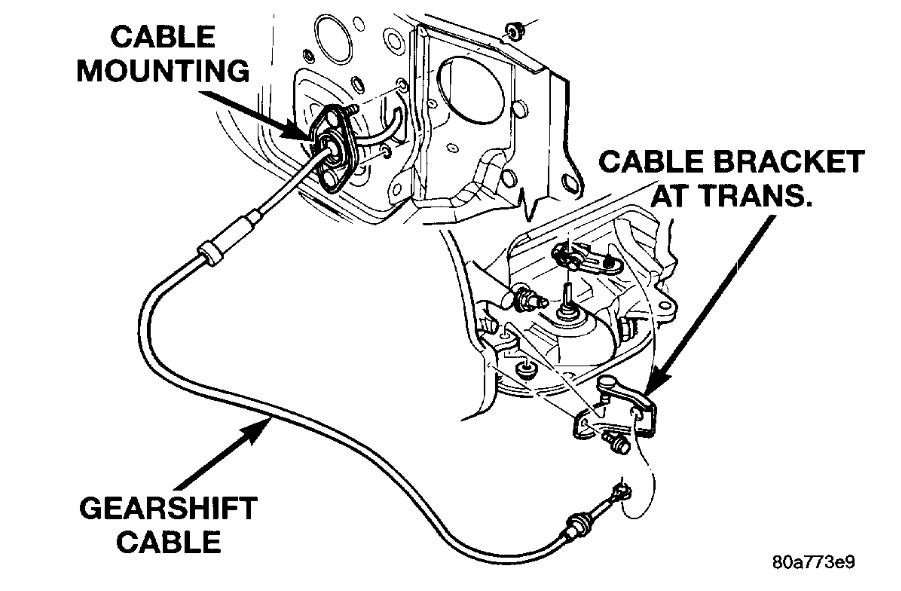 CABLE MOUNTING

CABLE BRACKET AT TRANS.

GEARSHIFT CABLE

80a773e9