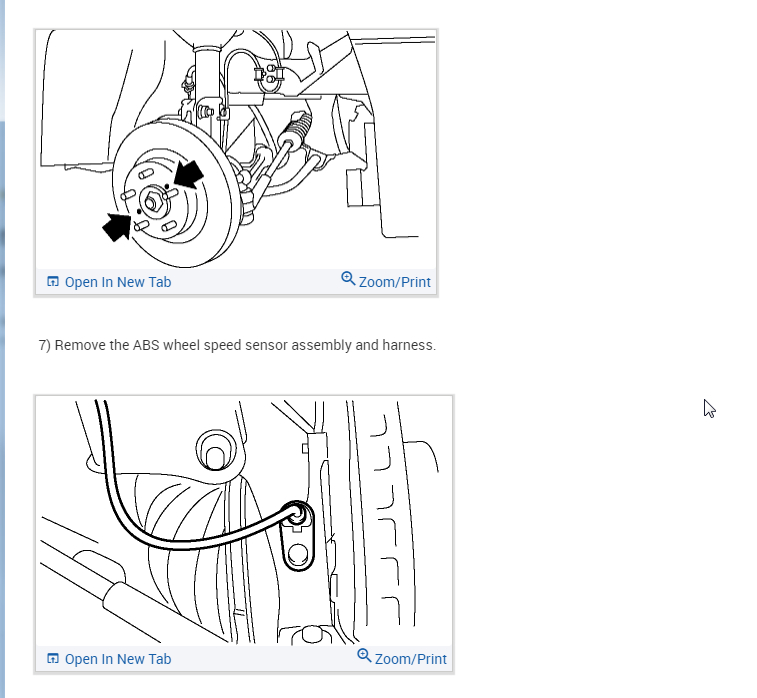 Open In New Tab

Zoom/Print

7) Remove the ABS wheel speed sensor assembly and harness.

Open In New Tab

Zoom/Print