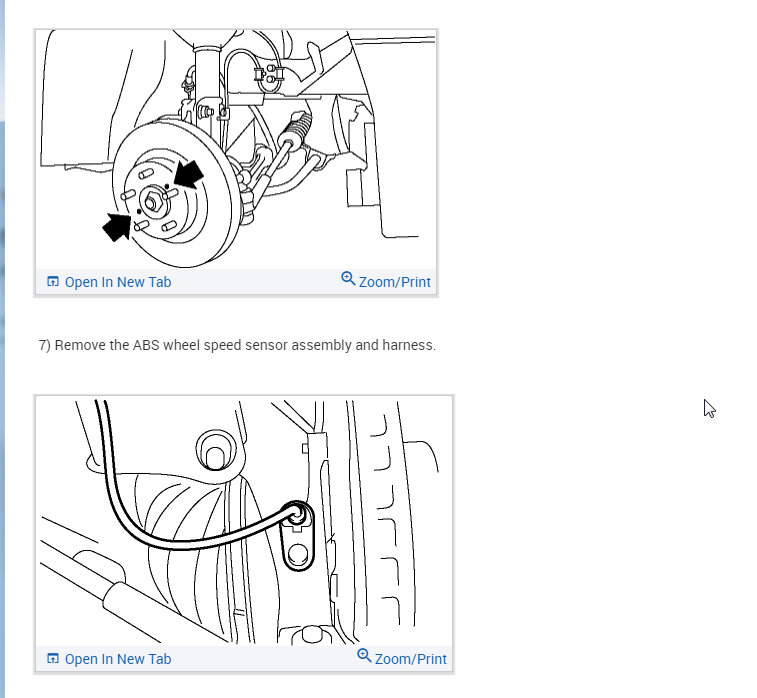 Open In New Tab

Zoom/Print

7) Remove the ABS wheel speed sensor assembly and harness.

Open In New Tab

Zoom/Print