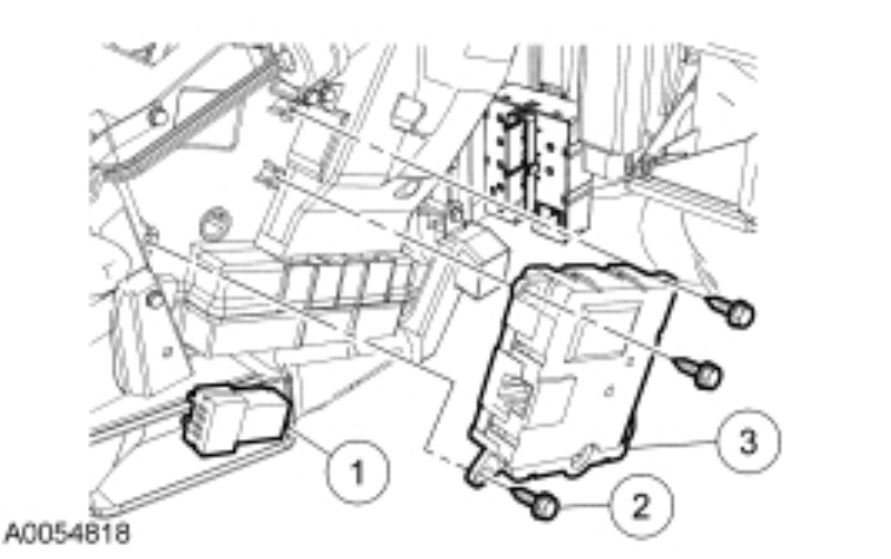 1
2
3
A0054818