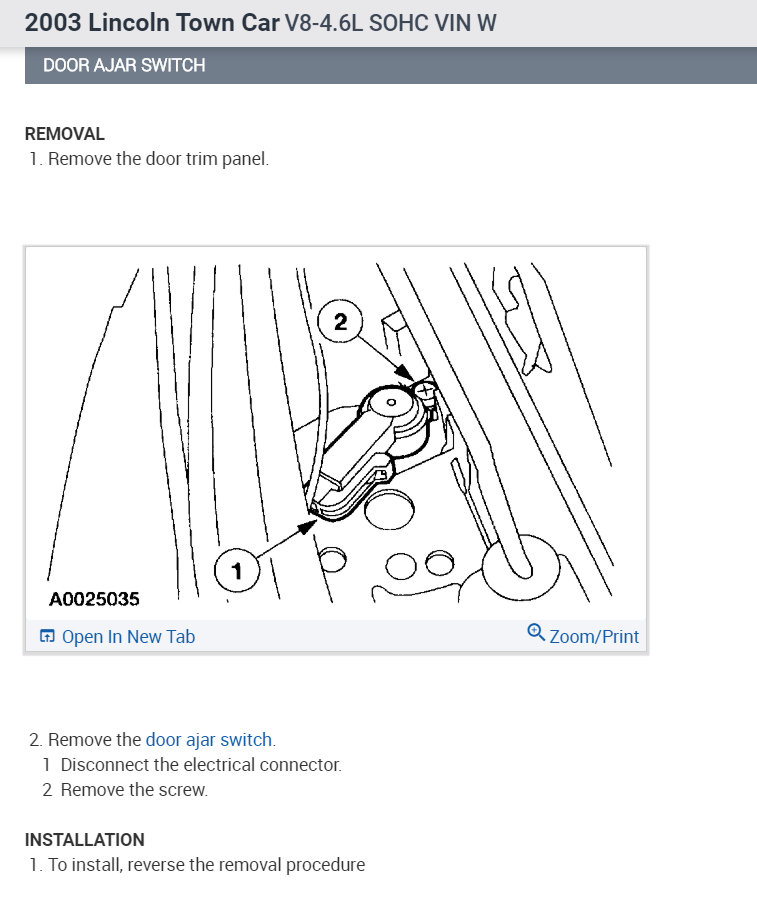 2003 Lincoln Town Car V8-4.6L SOHC VIN W

DOOR AJAR SWITCH

REMOVAL
1. Remove the door trim panel.

2

1

A0025035

Open In New Tab

Zoom/Print

2. Remove the door ajar switch.
1 Disconnect the electrical connector.
2 Remove the screw.

INSTALLATION
1. To install, reverse the removal procedure