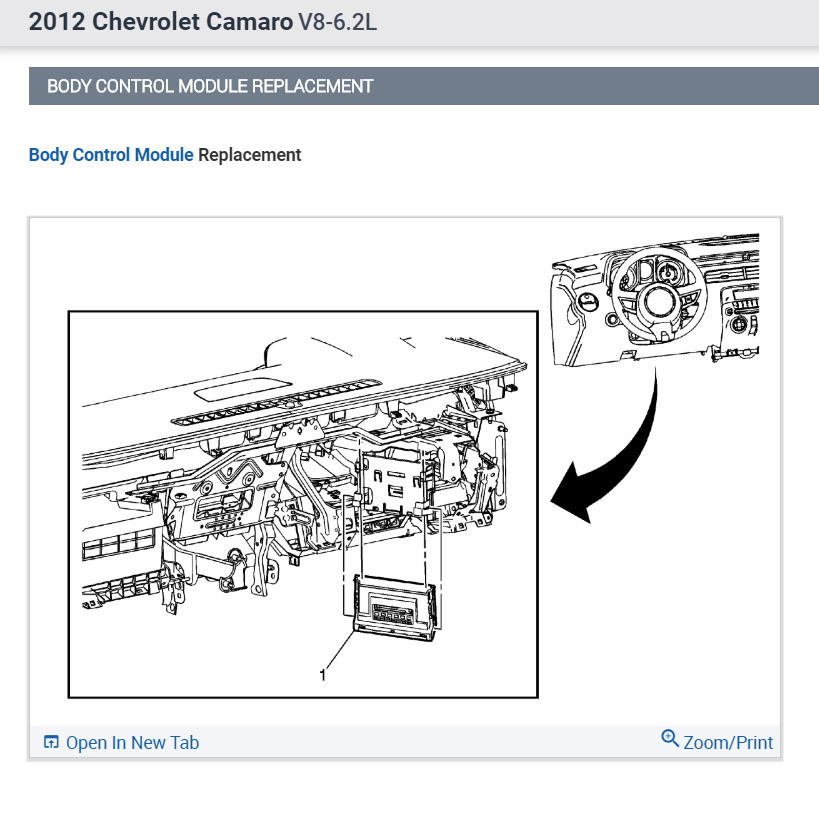 2012 Chevrolet Camaro V8-6.2L

BODY CONTROL MODULE REPLACEMENT

Body Control Module Replacement

1

Open In New Tab

Zoom/Print