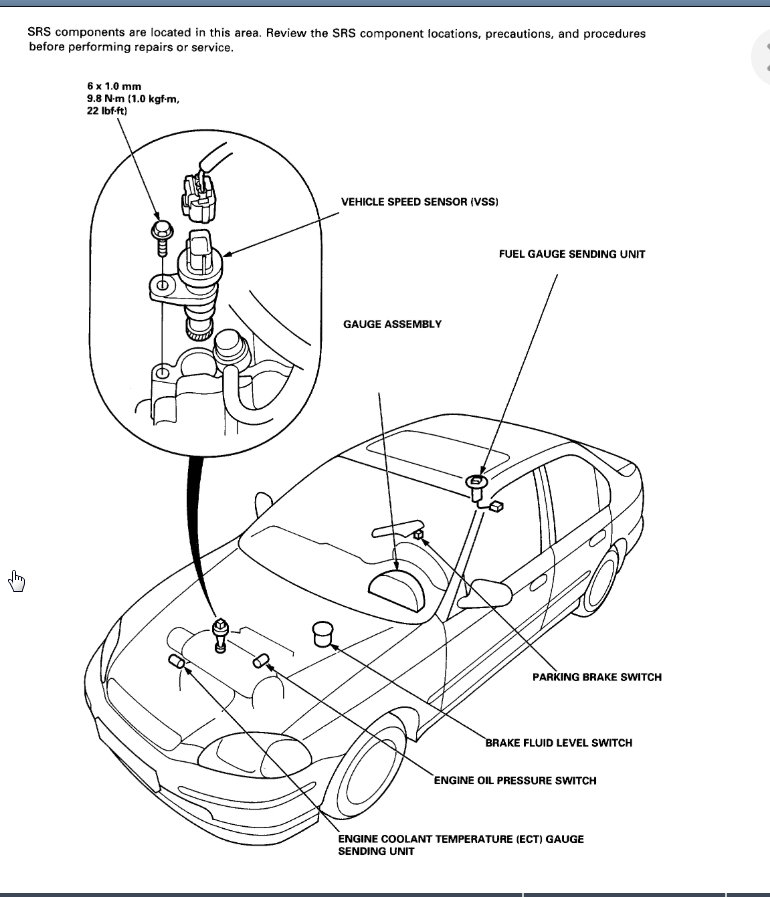 SRS components are located in this area. Review the SRS component locations, precautions, and procedures before performing repairs or service.

6 x 1.0 mm
9.8 N·m (1.0 kgf·m, 22 lbf·ft)

VEHICLE SPEED SENSOR (VSS)

FUEL GAUGE SENDING UNIT

GAUGE ASSEMBLY

PARKING BRAKE SWITCH

BRAKE FLUID LEVEL SWITCH

ENGINE OIL PRESSURE SWITCH

ENGINE COOLANT TEMPERATURE (ECT) GAUGE SENDING UNIT