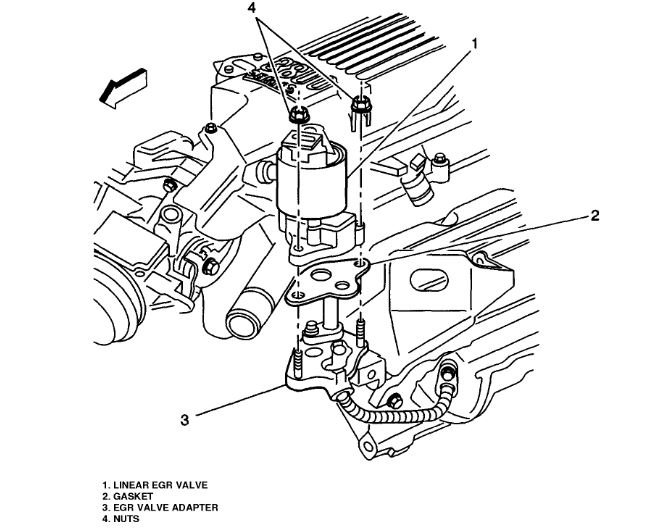 4

1

2

3

1. LINEAR EGR VALVE
2. GASKET
3. EGR VALVE ADAPTER
4. NUTS