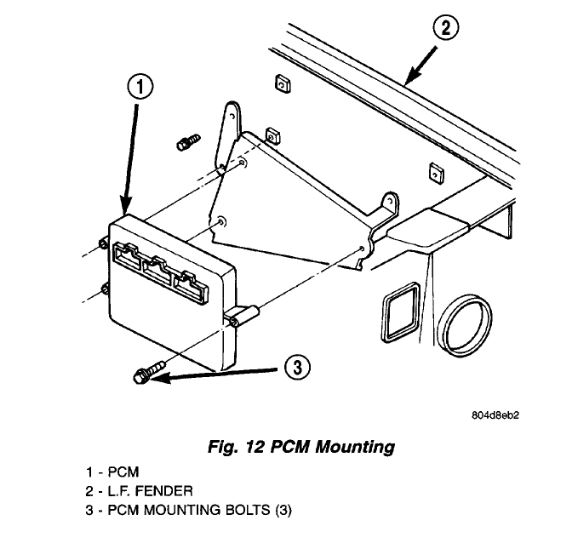 2

1

3

804d8eb2

Fig. 12 PCM Mounting

1 - PCM
2 - L.F. FENDER
3 - PCM MOUNTING BOLTS (3)