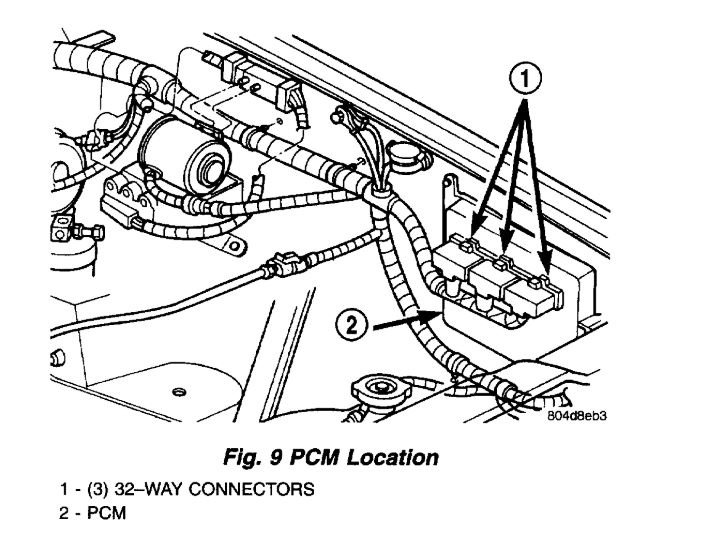 1

2

804d8eb3

Fig. 9 PCM Location

1 - (3) 32–WAY CONNECTORS
2 - PCM