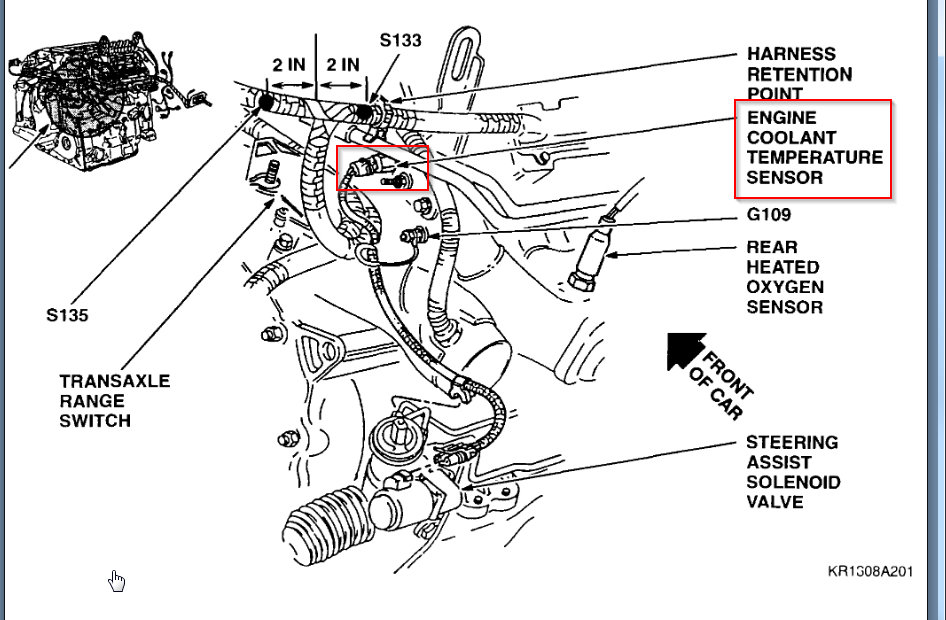 2 IN
2 IN
S133
HARNESS RETENTION POINT
ENGINE COOLANT TEMPERATURE SENSOR
G109
REAR HEATED OXYGEN SENSOR
S135
TRANSAXLE RANGE SWITCH
FRONT OF CAR
STEERING ASSIST SOLENOID VALVE
KR1308A201