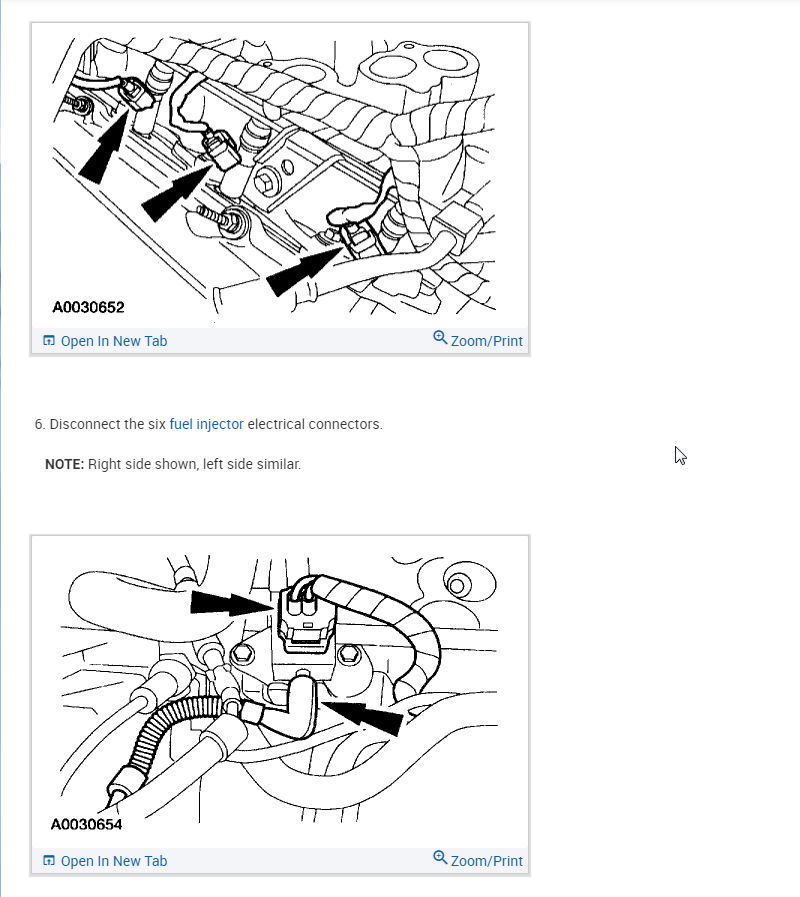 A0030652

Open In New Tab

Zoom/Print

6. Disconnect the six fuel injector electrical connectors.

NOTE: Right side shown, left side similar.

A0030654

Open In New Tab

Zoom/Print