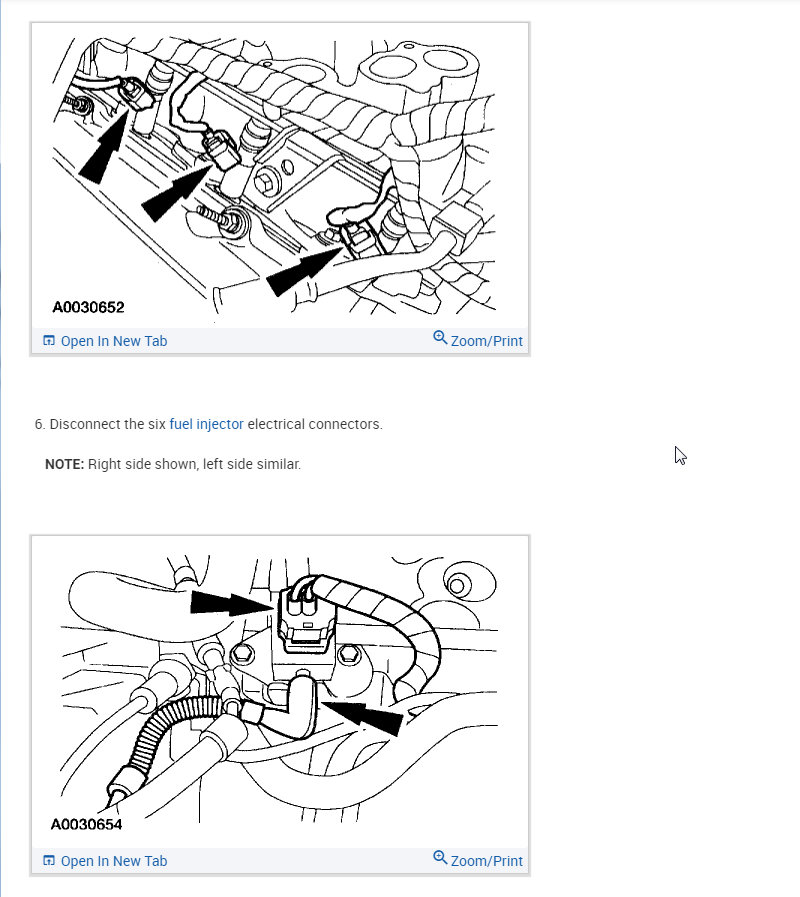 A0030652

Open In New Tab

Zoom/Print

6. Disconnect the six fuel injector electrical connectors.

NOTE: Right side shown, left side similar.

A0030654

Open In New Tab

Zoom/Print