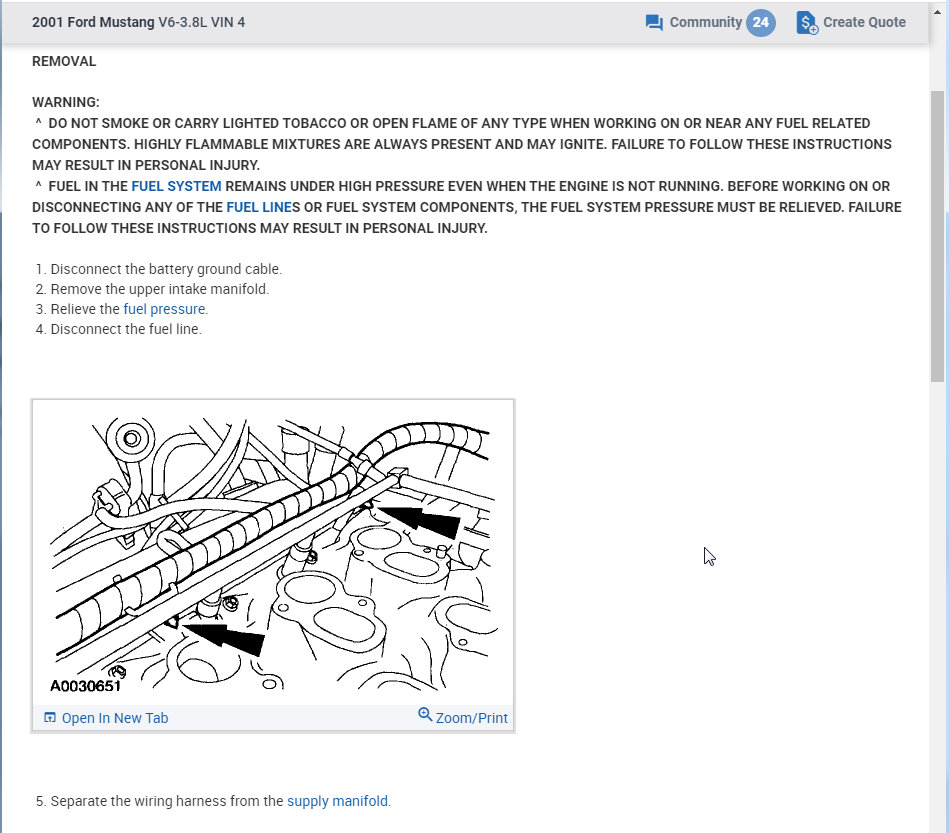 2001 Ford Mustang V6-3.8L VIN 4

Community 24

Create Quote

REMOVAL

WARNING:
^ DO NOT SMOKE OR CARRY LIGHTED TOBACCO OR OPEN FLAME OF ANY TYPE WHEN WORKING ON OR NEAR ANY FUEL RELATED COMPONENTS. HIGHLY FLAMMABLE MIXTURES ARE ALWAYS PRESENT AND MAY IGNITE. FAILURE TO FOLLOW THESE INSTRUCTIONS MAY RESULT IN PERSONAL INJURY.
^ FUEL IN THE FUEL SYSTEM REMAINS UNDER HIGH PRESSURE EVEN WHEN THE ENGINE IS NOT RUNNING. BEFORE WORKING ON OR DISCONNECTING ANY OF THE FUEL LINES OR FUEL SYSTEM COMPONENTS, THE FUEL SYSTEM PRESSURE MUST BE RELIEVED. FAILURE TO FOLLOW THESE INSTRUCTIONS MAY RESULT IN PERSONAL INJURY.

1. Disconnect the battery ground cable.
2. Remove the upper intake manifold.
3. Relieve the fuel pressure.
4. Disconnect the fuel line.

A0030651

Open In New Tab

Zoom/Print

5. Separate the wiring harness from the supply manifold.