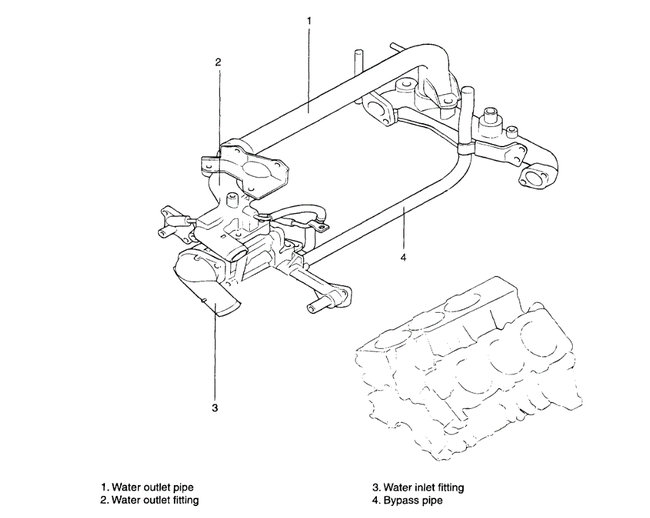 1
2
4
3

1. Water outlet pipe
2. Water outlet fitting

3. Water inlet fitting
4. Bypass pipe