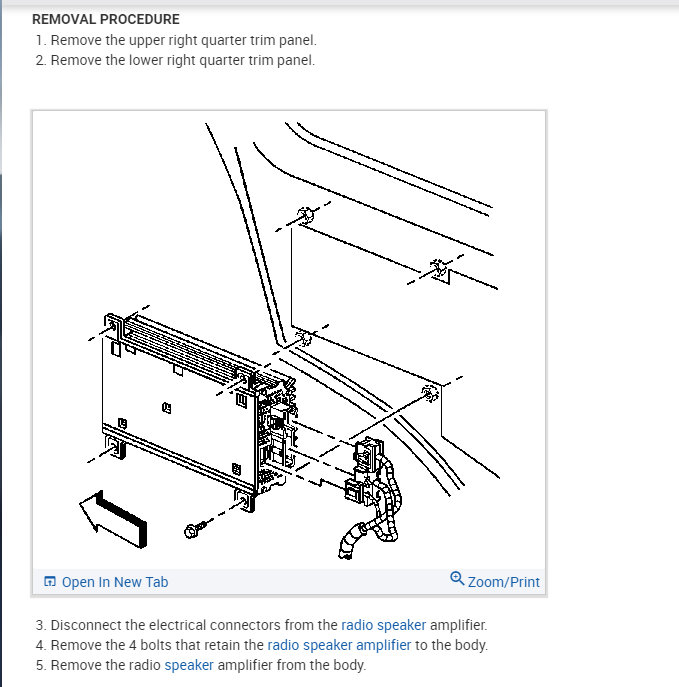 REMOVAL PROCEDURE

1. Remove the upper right quarter trim panel.
2. Remove the lower right quarter trim panel.

Open In New Tab
Zoom/Print

3. Disconnect the electrical connectors from the radio speaker amplifier.
4. Remove the 4 bolts that retain the radio speaker amplifier to the body.
5. Remove the radio speaker amplifier from the body.