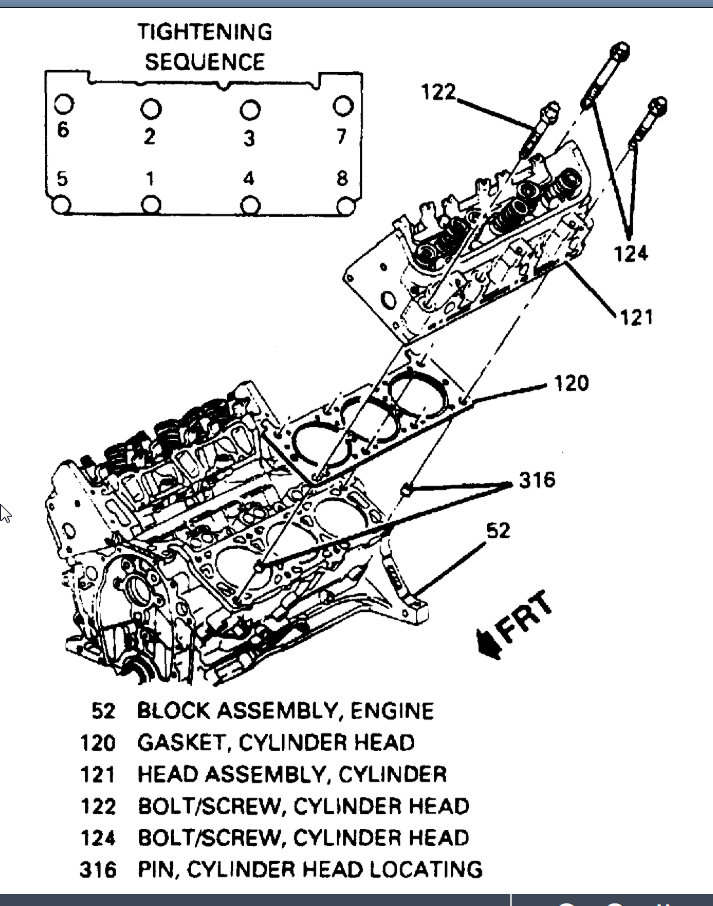 TIGHTENING SEQUENCE

6 2 3 7
5 1 4 8

122
124
121
120
316
52
FRT

52 BLOCK ASSEMBLY, ENGINE
120 GASKET, CYLINDER HEAD
121 HEAD ASSEMBLY, CYLINDER
122 BOLT/SCREW, CYLINDER HEAD
124 BOLT/SCREW, CYLINDER HEAD
316 PIN, CYLINDER HEAD LOCATING