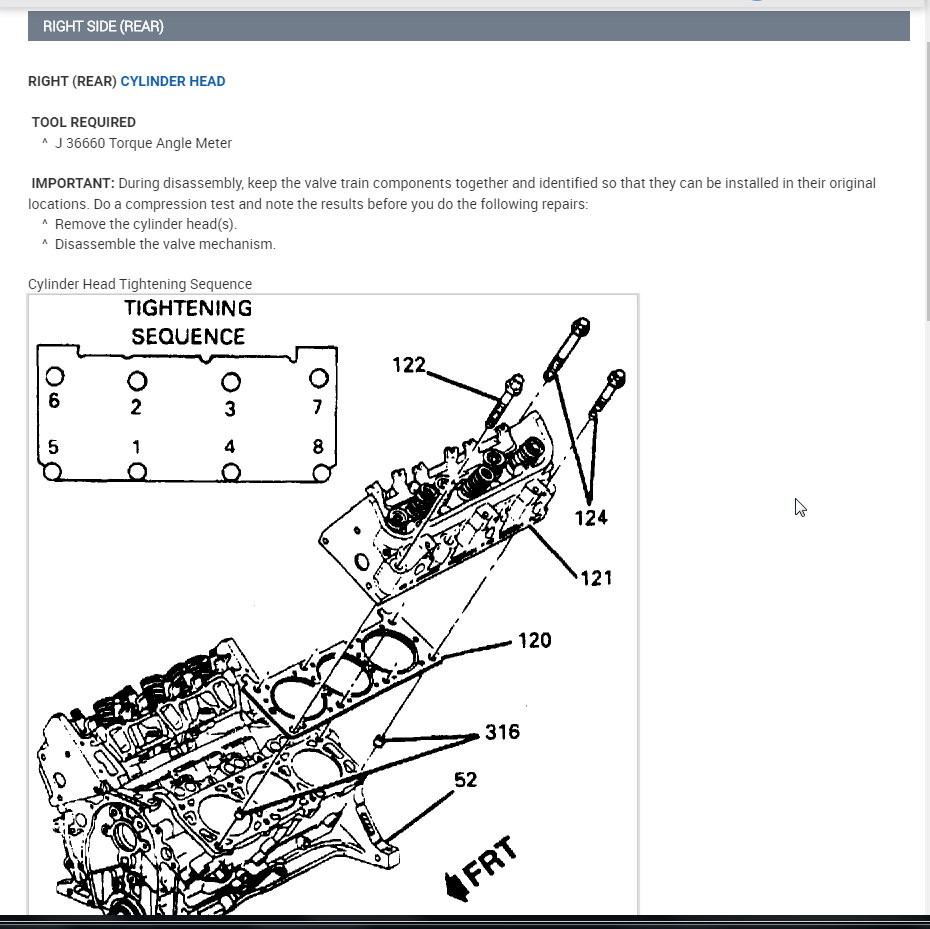 RIGHT SIDE (REAR)

RIGHT (REAR) CYLINDER HEAD

TOOL REQUIRED
^ J 36660 Torque Angle Meter

IMPORTANT: During disassembly, keep the valve train components together and identified so that they can be installed in their original locations. Do a compression test and note the results before you do the following repairs:
^ Remove the cylinder head(s).
^ Disassemble the valve mechanism.

Cylinder Head Tightening Sequence

TIGHTENING SEQUENCE

6 2 3 7
5 1 4 8

122
124
121
120
316
52
FRT