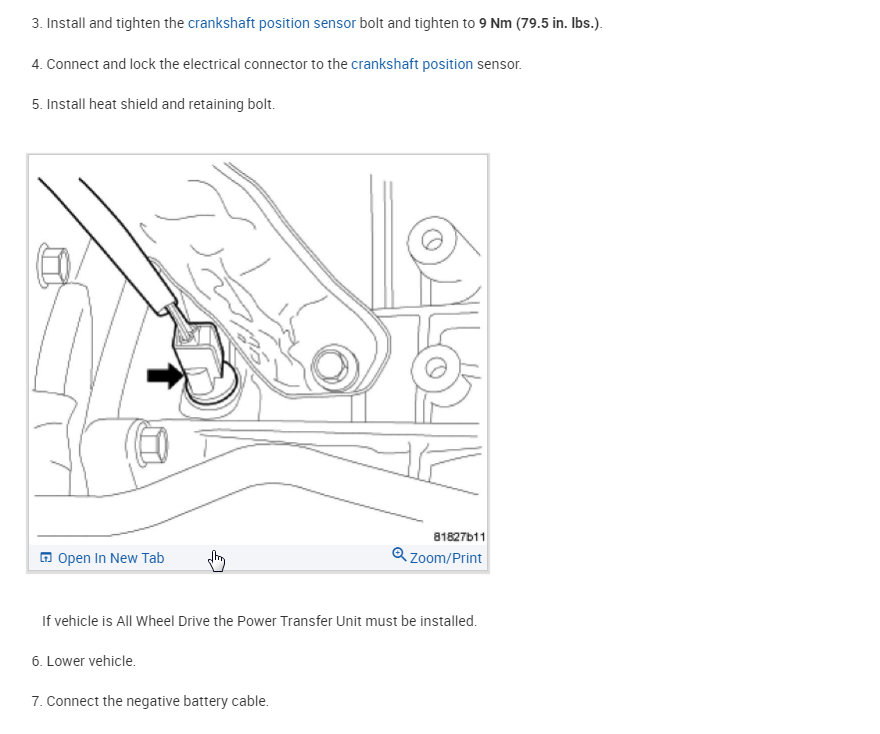 3. Install and tighten the crankshaft position sensor bolt and tighten to 9 Nm (79.5 in. lbs.).

4. Connect and lock the electrical connector to the crankshaft position sensor.

5. Install heat shield and retaining bolt.

81827b11

Open In New Tab

Zoom/Print

If vehicle is All Wheel Drive the Power Transfer Unit must be installed.

6. Lower vehicle.

7. Connect the negative battery cable.