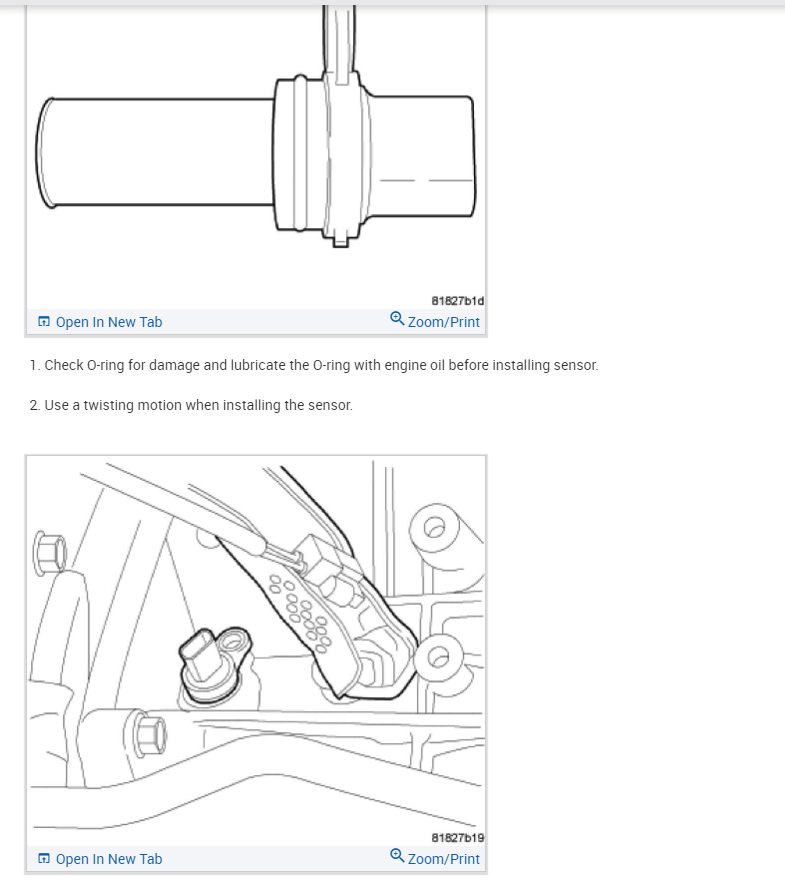 81827b1d

Open In New Tab Zoom/Print

1. Check O-ring for damage and lubricate the O-ring with engine oil before installing sensor.

2. Use a twisting motion when installing the sensor.

81827b19

Open In New Tab Zoom/Print