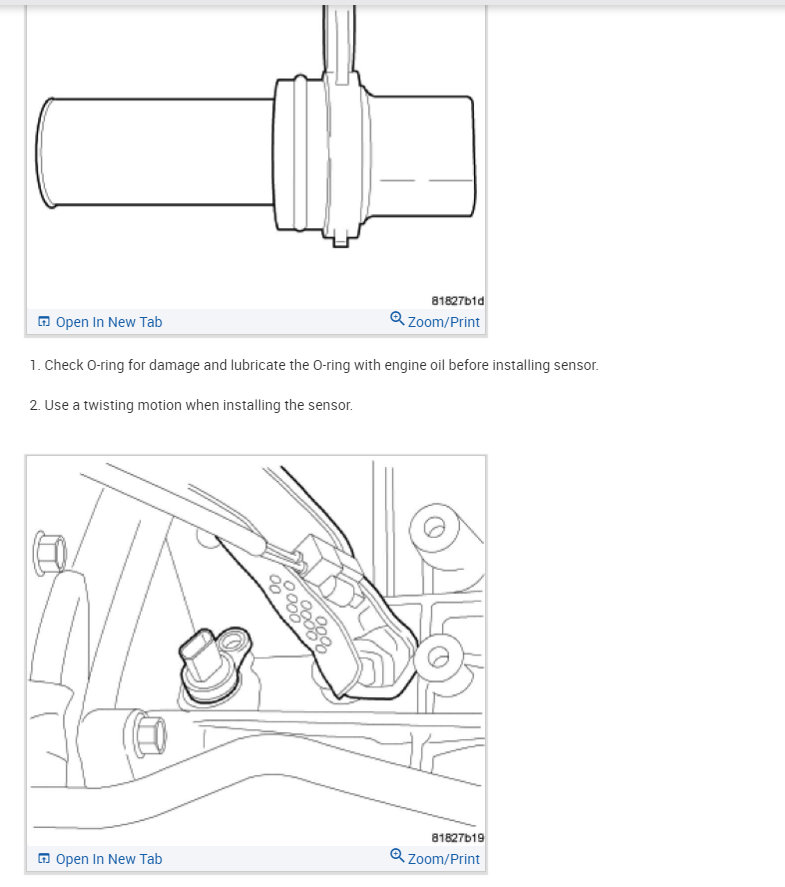 81827b1d

Open In New Tab

Zoom/Print

1. Check O-ring for damage and lubricate the O-ring with engine oil before installing sensor.

2. Use a twisting motion when installing the sensor.

81827b19

Open In New Tab

Zoom/Print