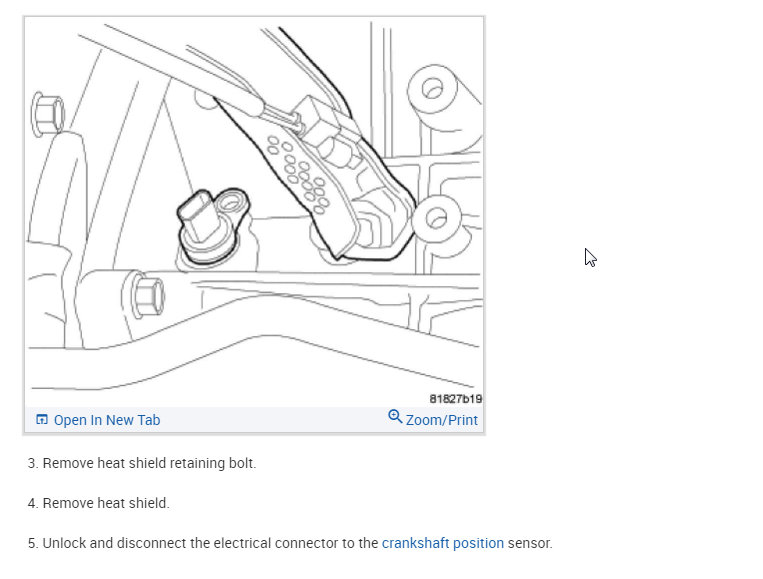 81827b19

Open In New Tab

Zoom/Print

3. Remove heat shield retaining bolt.

4. Remove heat shield.

5. Unlock and disconnect the electrical connector to the crankshaft position sensor.