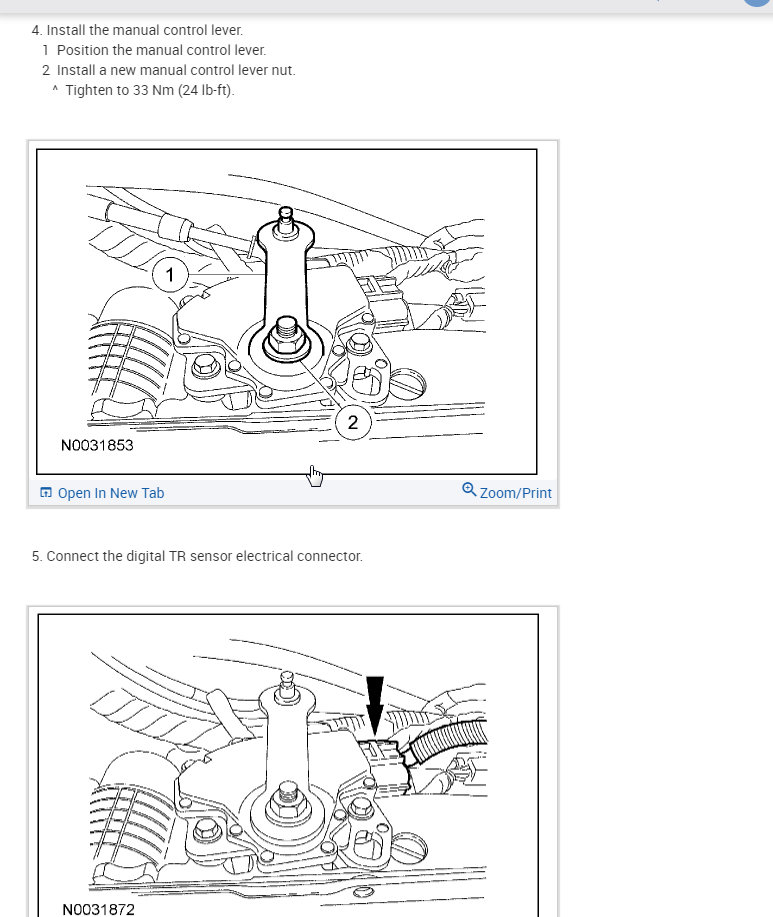 4. Install the manual control lever.
1 Position the manual control lever.
2 Install a new manual control lever nut.
^ Tighten to 33 Nm (24 lb-ft).

1

2

N0031853

Open In New Tab

Zoom/Print

5. Connect the digital TR sensor electrical connector.

N0031872