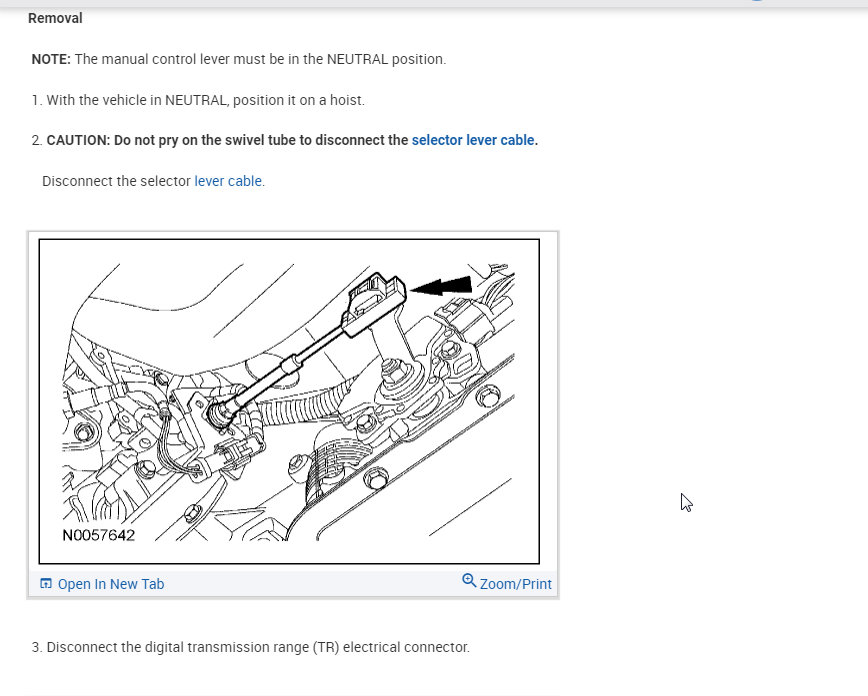 Removal

NOTE: The manual control lever must be in the NEUTRAL position.

1. With the vehicle in NEUTRAL, position it on a hoist.

2. CAUTION: Do not pry on the swivel tube to disconnect the selector lever cable.

Disconnect the selector lever cable.

N0057642

Open In New Tab

Zoom/Print

3. Disconnect the digital transmission range (TR) electrical connector.