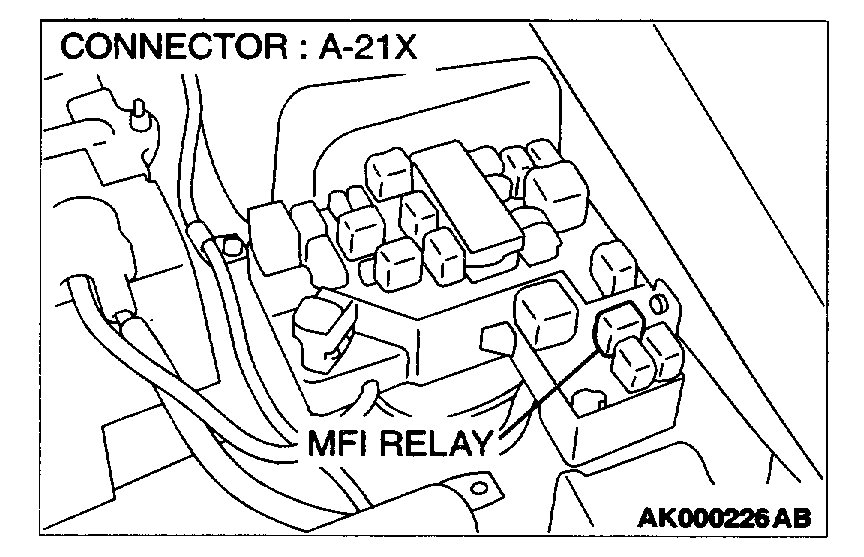 CONNECTOR : A-21X

MFI RELAY

AK000226AB