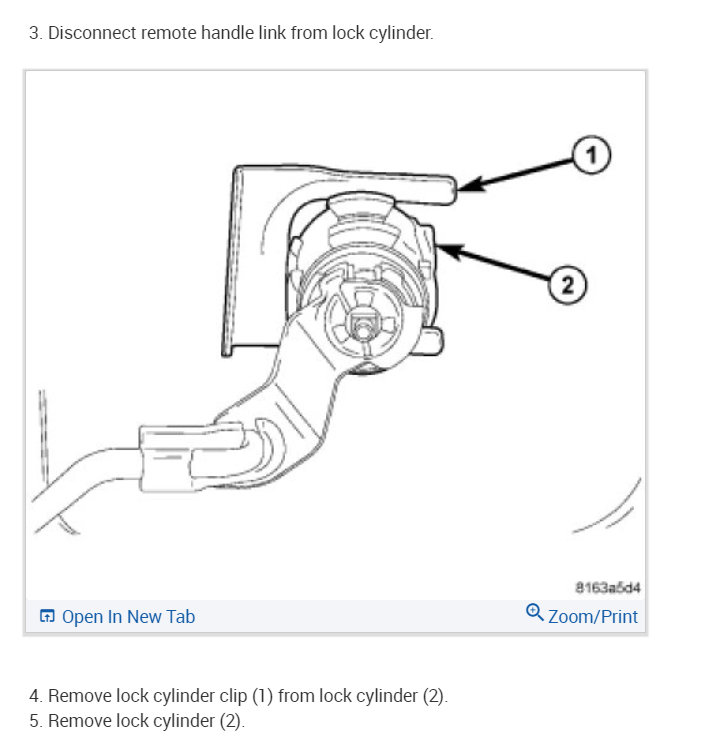 3. Disconnect remote handle link from lock cylinder.

1

2

8163a5d4

Open In New Tab

Zoom/Print

4. Remove lock cylinder clip (1) from lock cylinder (2).
5. Remove lock cylinder (2).