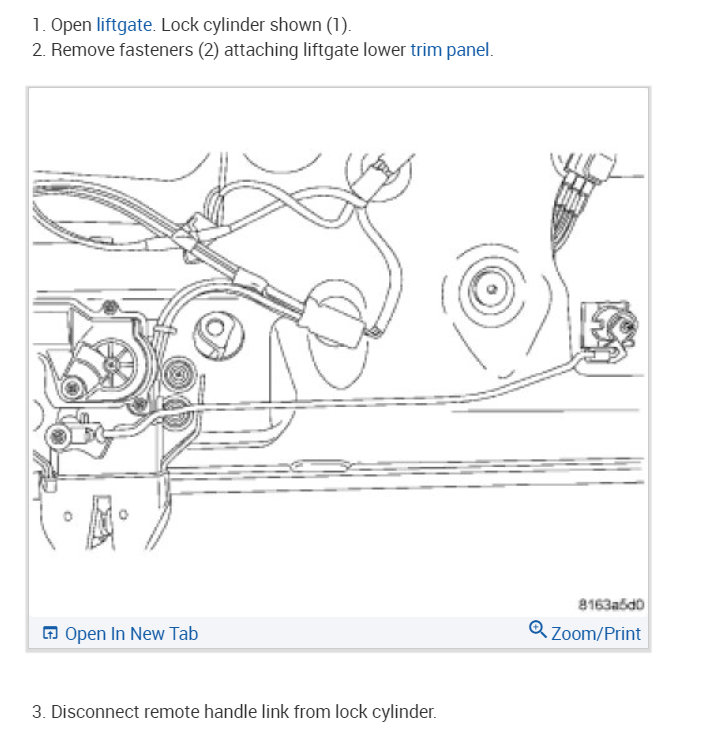 1. Open liftgate. Lock cylinder shown (1).
2. Remove fasteners (2) attaching liftgate lower trim panel.

8163a5d0

Open In New Tab

Zoom/Print

3. Disconnect remote handle link from lock cylinder.