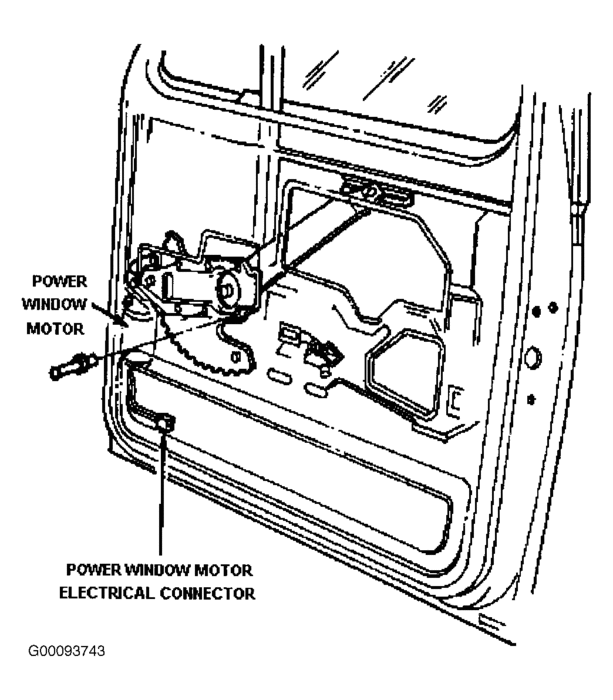 POWER WINDOW MOTOR

POWER WINDOW MOTOR ELECTRICAL CONNECTOR

G00093743