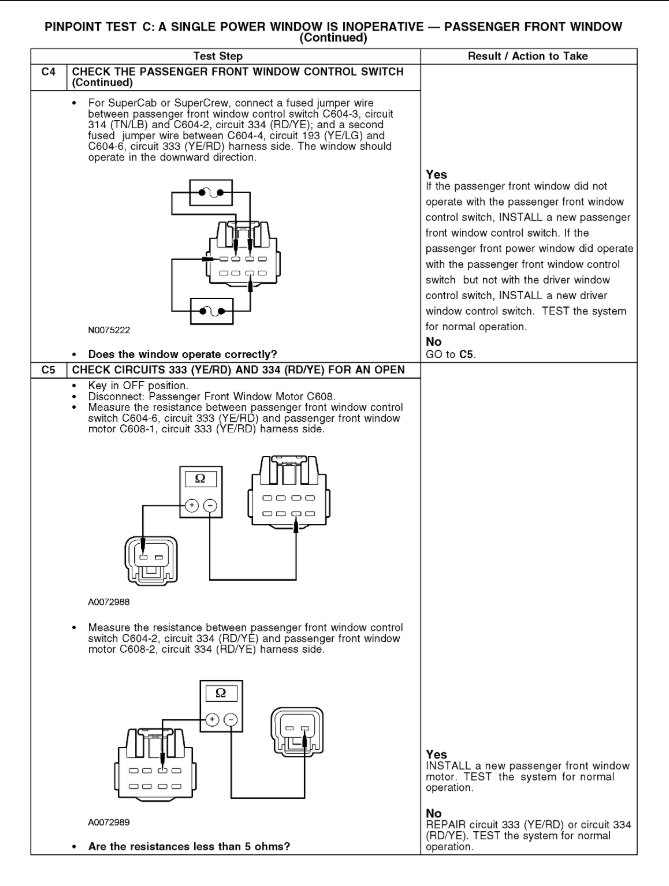 PINPOINT TEST C: A SINGLE POWER WINDOW IS INOPERATIVE — PASSENGER FRONT WINDOW (Continued)

| | Test Step | Result / Action to Take |
|---|---|---|
| C4 | CHECK THE PASSENGER FRONT WINDOW CONTROL SWITCH (Continued) | |
| | • For SuperCab or SuperCrew, connect a fused jumper wire between passenger front window control switch C604-3, circuit 314 (TN/LB) and C604-2, circuit 334 (RD/YE); and a second fused jumper wire between C604-4, circuit 193 (YE/LG) and C604-6, circuit 333 (YE/RD) harness side. The window should operate in the downward direction. N0075222 • Does the window operate correctly? | Yes If the passenger front window did not operate with the passenger front window control switch, INSTALL a new passenger front window control switch. If the passenger front power window did operate with the passenger front window control switch but not with the driver window control switch, INSTALL a new driver window control switch. TEST the system for normal operation. No GO to C5. |
| C5 | CHECK CIRCUITS 333 (YE/RD) AND 334 (RD/YE) FOR AN OPEN | |
| | • Key in OFF position. • Disconnect: Passenger Front Window Motor C608. • Measure the resistance between passenger front window control switch C604-6, circuit 333 (YE/RD) and passenger front window motor C608-1, circuit 333 (YE/RD) harness side. Ω + − A0072988 • Measure the resistance between passenger front window control switch C604-2, circuit 334 (RD/YE) and passenger front window motor C608-2, circuit 334 (RD/YE) harness side. Ω + − A0072989 • Are the resistances less than 5 ohms? | Yes INSTALL a new passenger front window motor. TEST the system for normal operation. No REPAIR circuit 333 (YE/RD) or circuit 334 (RD/YE). TEST the system for normal operation. |