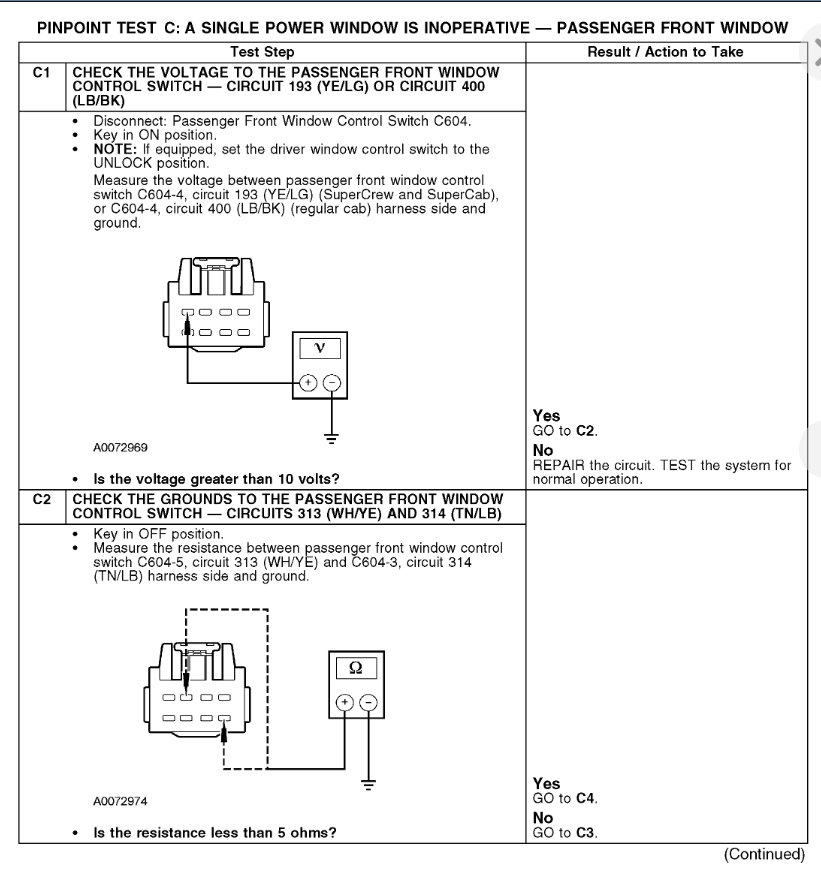 PINPOINT TEST C: A SINGLE POWER WINDOW IS INOPERATIVE — PASSENGER FRONT WINDOW

| | Test Step | Result / Action to Take |
|---|---|---|
| C1 | CHECK THE VOLTAGE TO THE PASSENGER FRONT WINDOW CONTROL SWITCH — CIRCUIT 193 (YE/LG) OR CIRCUIT 400 (LB/BK) | |
| | • Disconnect: Passenger Front Window Control Switch C604. • Key in ON position. • NOTE: If equipped, set the driver window control switch to the UNLOCK position. Measure the voltage between passenger front window control switch C604-4, circuit 193 (YE/LG) (SuperCrew and SuperCab), or C604-4, circuit 400 (LB/BK) (regular cab) harness side and ground. V + − A0072969 • Is the voltage greater than 10 volts? | Yes GO to C2. No REPAIR the circuit. TEST the system for normal operation. |
| C2 | CHECK THE GROUNDS TO THE PASSENGER FRONT WINDOW CONTROL SWITCH — CIRCUITS 313 (WH/YE) AND 314 (TN/LB) | |
| | • Key in OFF position. • Measure the resistance between passenger front window control switch C604-5, circuit 313 (WH/YE) and C604-3, circuit 314 (TN/LB) harness side and ground. Ω + − A0072974 • Is the resistance less than 5 ohms? | Yes GO to C4. No GO to C3. |

(Continued)