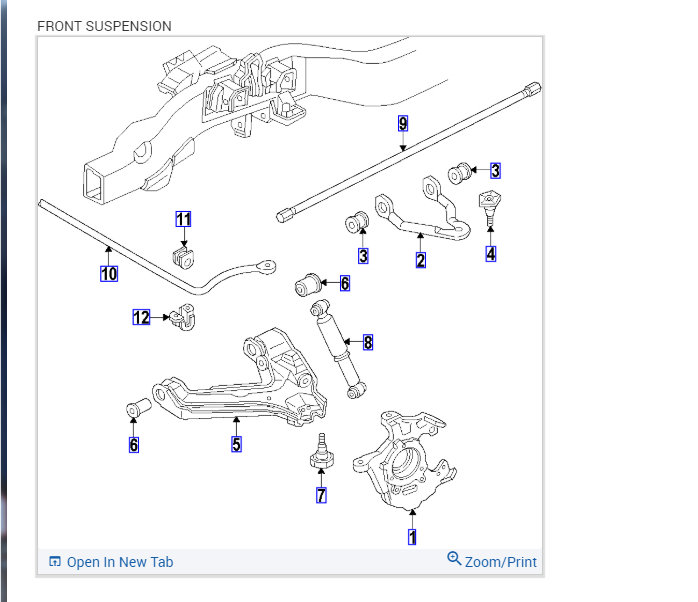 FRONT SUSPENSION

9
3
11
3
2
4
10
6
12
8
6
5
7
1

Open In New Tab
Zoom/Print