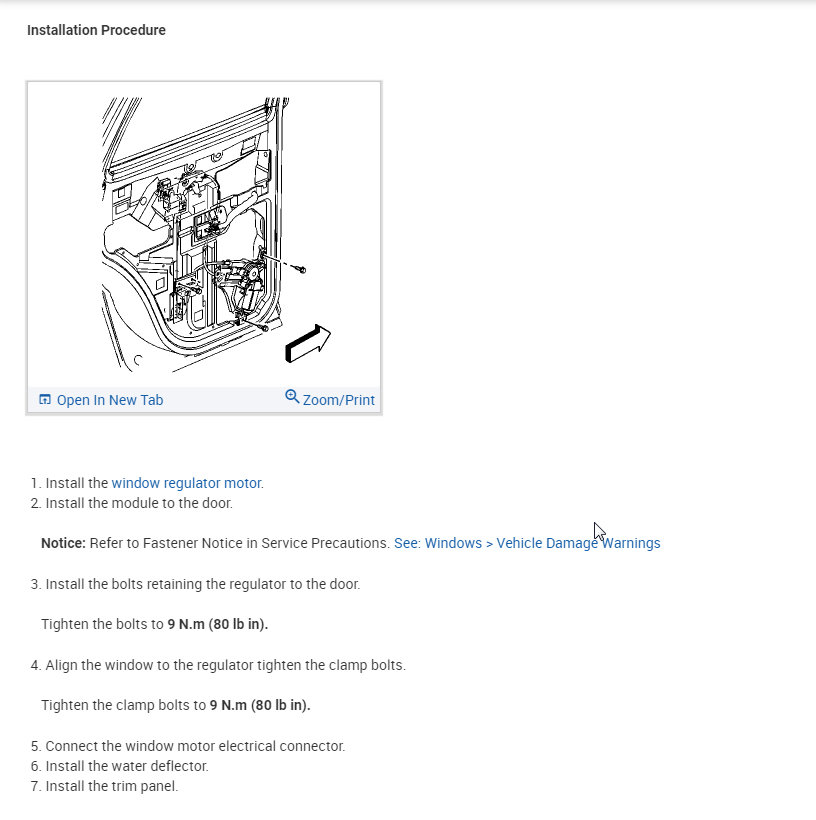 Installation Procedure

Open In New Tab Zoom/Print

1. Install the window regulator motor.
2. Install the module to the door.

Notice: Refer to Fastener Notice in Service Precautions. See: Windows > Vehicle Damage Warnings

3. Install the bolts retaining the regulator to the door.

Tighten the bolts to 9 N.m (80 lb in).

4. Align the window to the regulator tighten the clamp bolts.

Tighten the clamp bolts to 9 N.m (80 lb in).

5. Connect the window motor electrical connector.
6. Install the water deflector.
7. Install the trim panel.