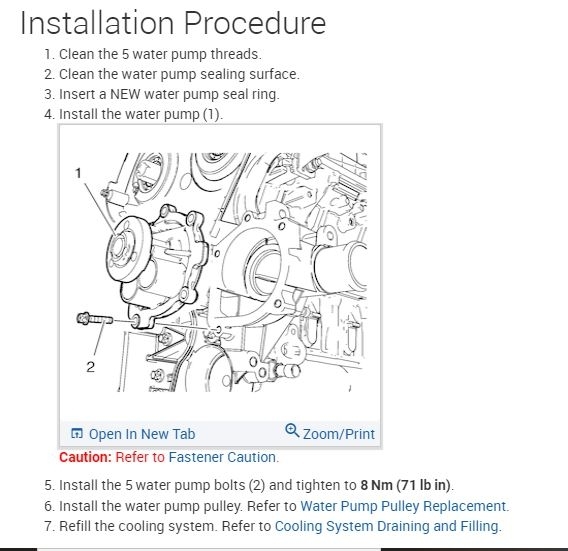 Installation Procedure

1. Clean the 5 water pump threads.
2. Clean the water pump sealing surface.
3. Insert a NEW water pump seal ring.
4. Install the water pump (1).

1

2

Open In New Tab Zoom/Print

Caution: Refer to Fastener Caution.

5. Install the 5 water pump bolts (2) and tighten to 8 Nm (71 lb in).
6. Install the water pump pulley. Refer to Water Pump Pulley Replacement.
7. Refill the cooling system. Refer to Cooling System Draining and Filling.