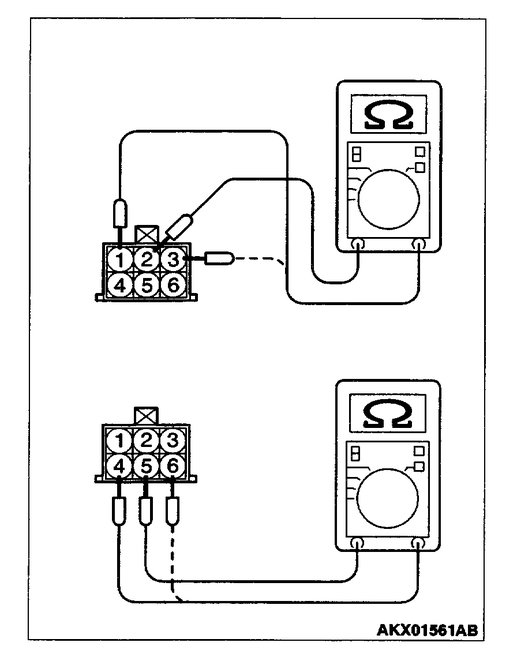 Ω

1 2 3
4 5 6

Ω

1 2 3
4 5 6

AKX01561AB