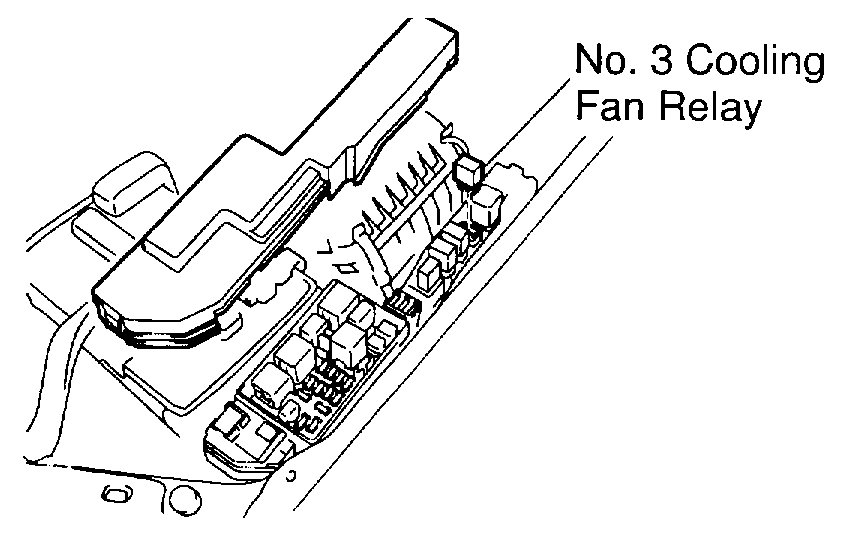 No. 3 Cooling Fan Relay