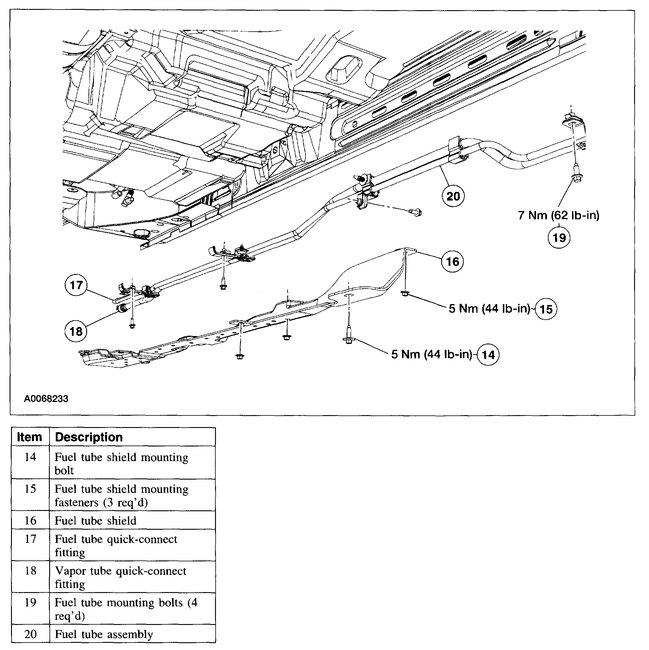 20

7 Nm (62 lb-in)

19

16

17

5 Nm (44 lb-in) 15

18

5 Nm (44 lb-in) 14

A0068233

| Item | Description |
|---|---|
| 14 | Fuel tube shield mounting bolt |
| 15 | Fuel tube shield mounting fasteners (3 req'd) |
| 16 | Fuel tube shield |
| 17 | Fuel tube quick-connect fitting |
| 18 | Vapor tube quick-connect fitting |
| 19 | Fuel tube mounting bolts (4 req'd) |
| 20 | Fuel tube assembly |