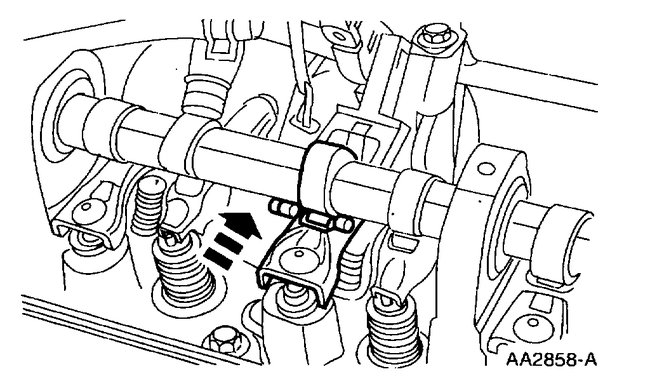 AA2858-A