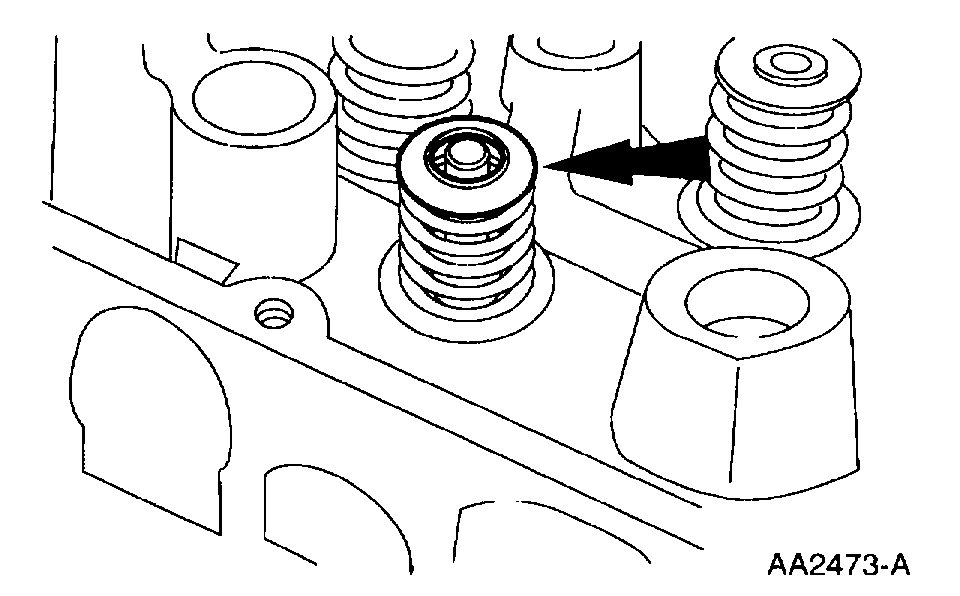 AA2473-A