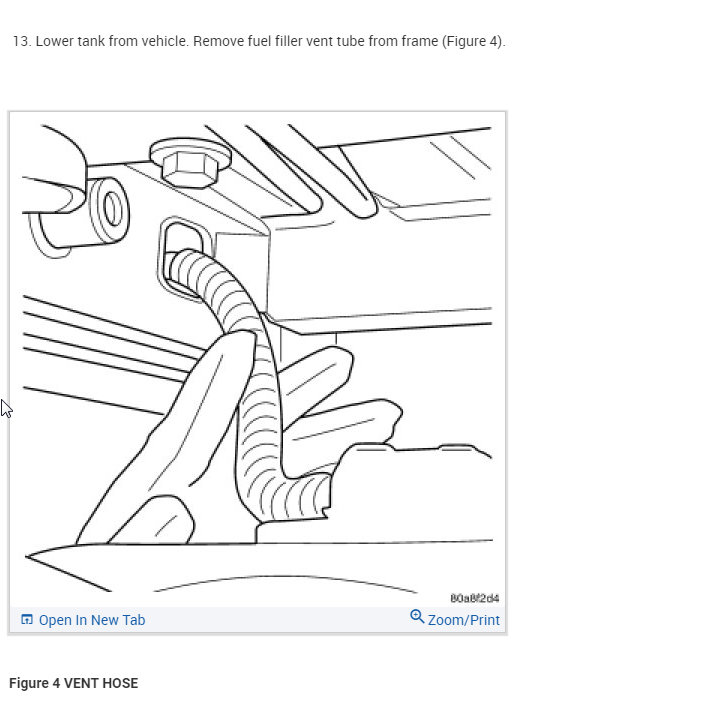 13. Lower tank from vehicle. Remove fuel filler vent tube from frame (Figure 4).

80a8f2d4

Open In New Tab

Zoom/Print

Figure 4 VENT HOSE