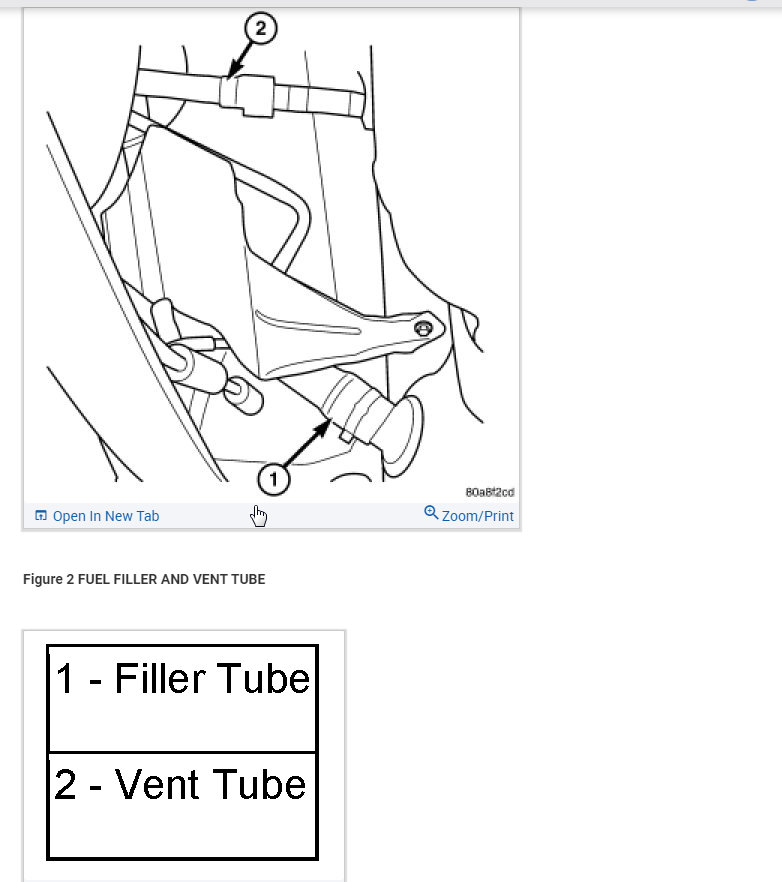 2

1

80a8f2cd

Open In New Tab

Zoom/Print

Figure 2 FUEL FILLER AND VENT TUBE

| 1 - Filler Tube |
|---|
| 2 - Vent Tube |