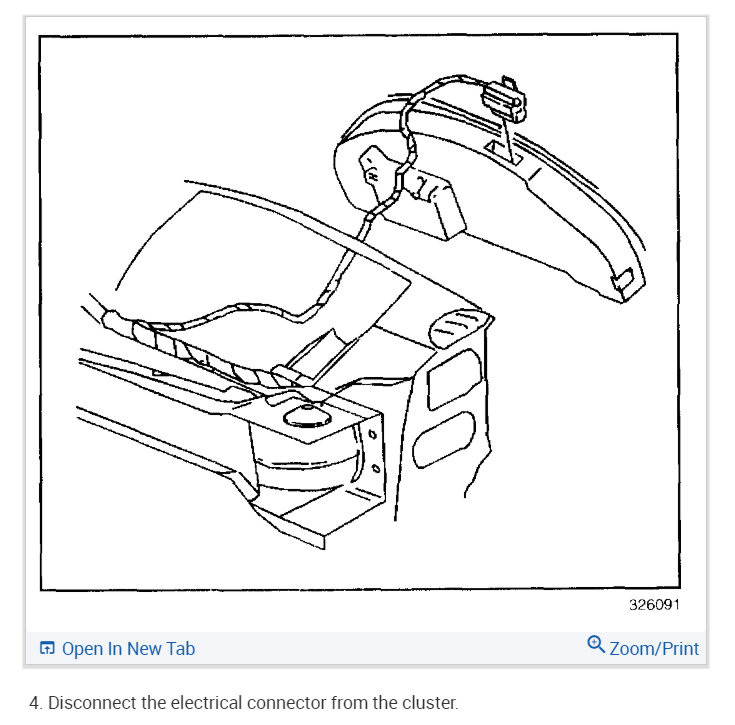 326091

Open In New Tab

Zoom/Print

4. Disconnect the electrical connector from the cluster.