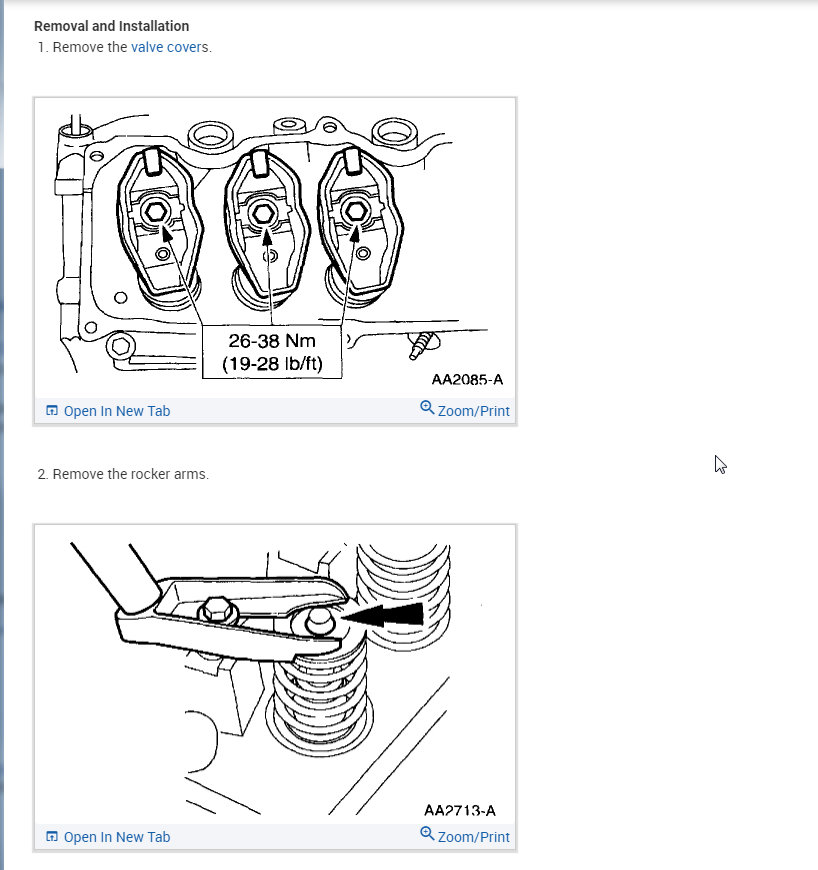 Removal and Installation

1. Remove the valve covers.

26-38 Nm
(19-28 lb/ft)

AA2085-A

Open In New Tab

Zoom/Print

2. Remove the rocker arms.

AA2713-A

Open In New Tab

Zoom/Print