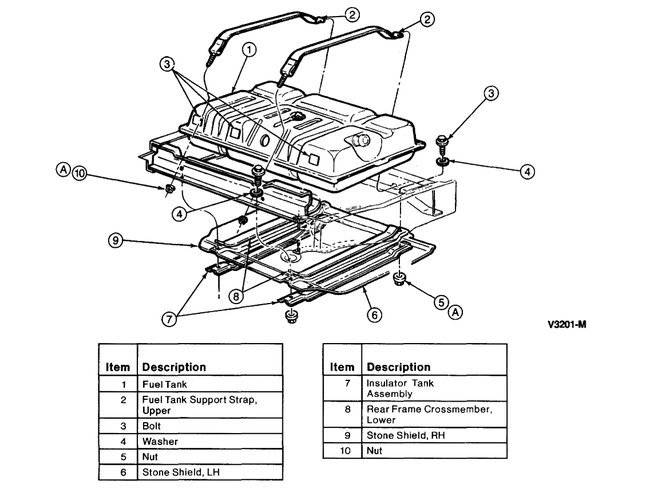 2
2
1
3
3
A 10
4
4
9
8
7
6
5 A

V3201-M

| Item | Description |
|---|---|
| 1 | Fuel Tank |
| 2 | Fuel Tank Support Strap, Upper |
| 3 | Bolt |
| 4 | Washer |
| 5 | Nut |
| 6 | Stone Shield, LH |

| Item | Description |
|---|---|
| 7 | Insulator Tank Assembly |
| 8 | Rear Frame Crossmember, Lower |
| 9 | Stone Shield, RH |
| 10 | Nut |