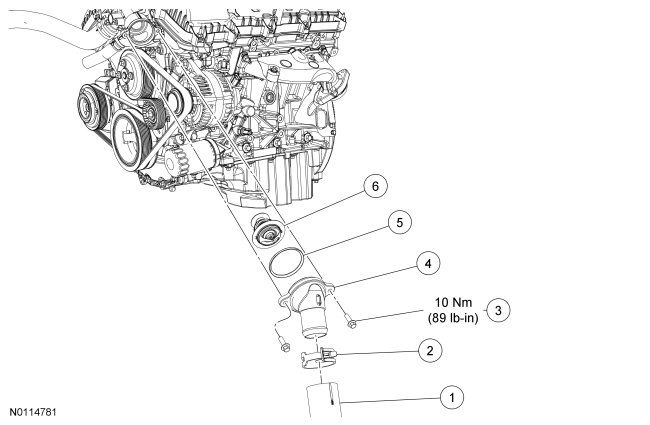 6

5

4

10 Nm
(89 lb-in)

3

2

1

N0114781