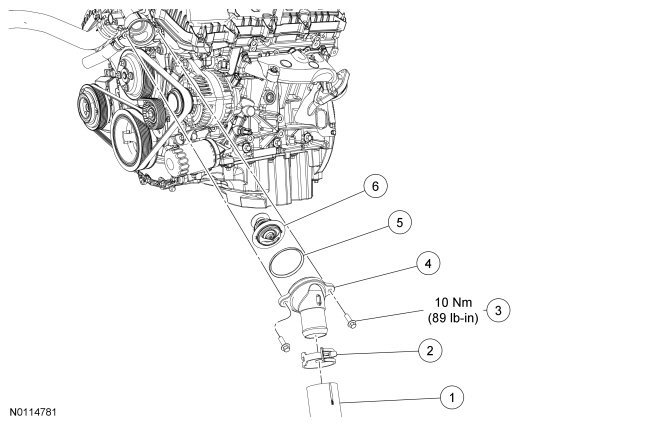 6
5
4
10 Nm
(89 lb-in)
3
2
1
N0114781