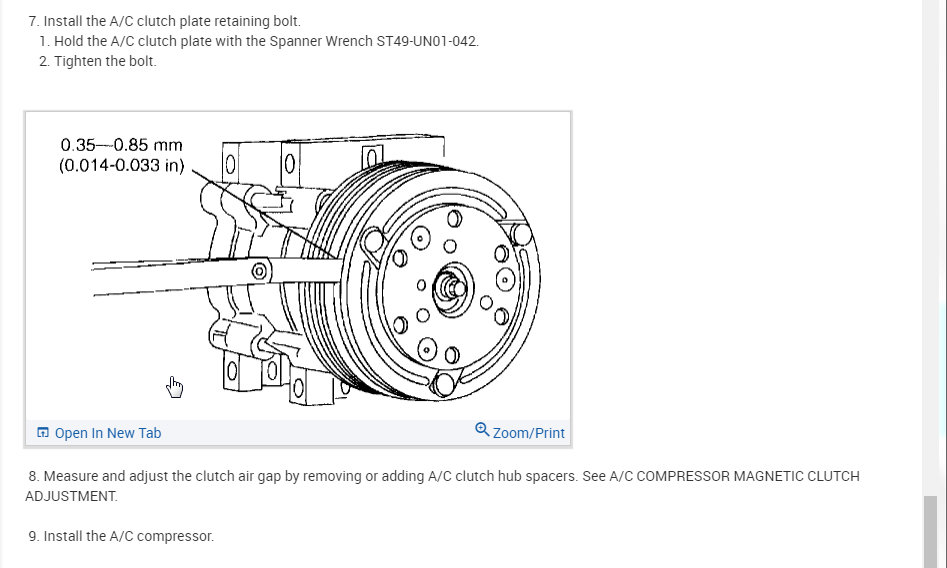 7. Install the A/C clutch plate retaining bolt.
1. Hold the A/C clutch plate with the Spanner Wrench ST49-UN01-042.
2. Tighten the bolt.

0.35—0.85 mm
(0.014-0.033 in)

Open In New Tab
Zoom/Print

8. Measure and adjust the clutch air gap by removing or adding A/C clutch hub spacers. See A/C COMPRESSOR MAGNETIC CLUTCH ADJUSTMENT.

9. Install the A/C compressor.