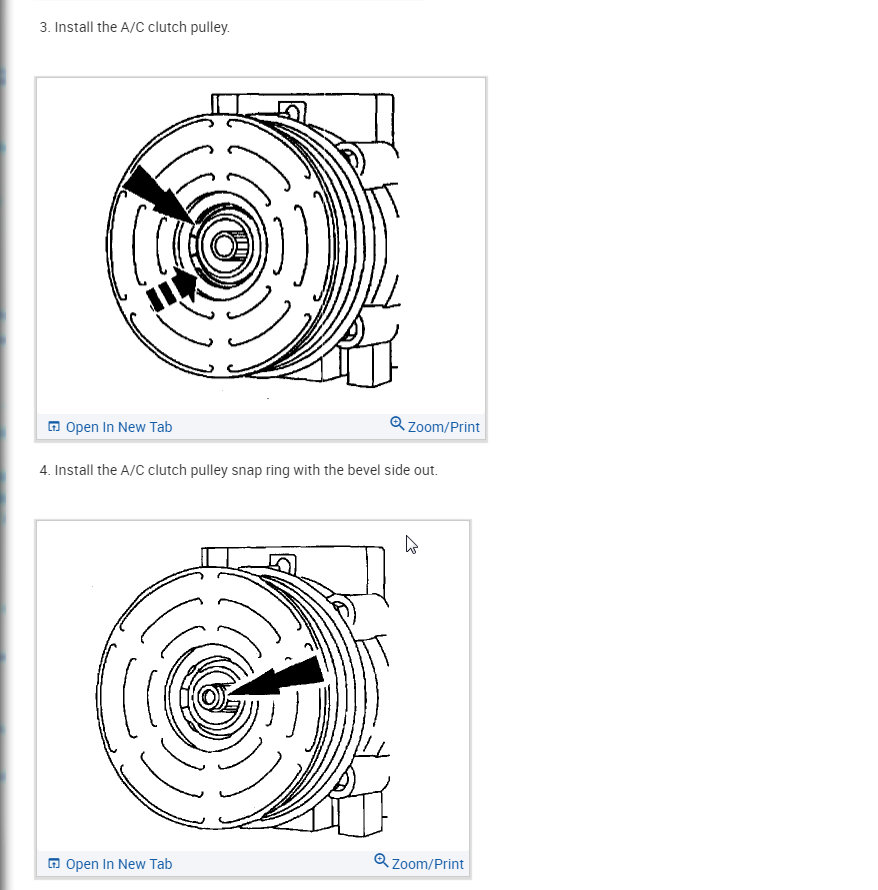 3. Install the A/C clutch pulley.

Open In New Tab

Zoom/Print

4. Install the A/C clutch pulley snap ring with the bevel side out.

Open In New Tab

Zoom/Print