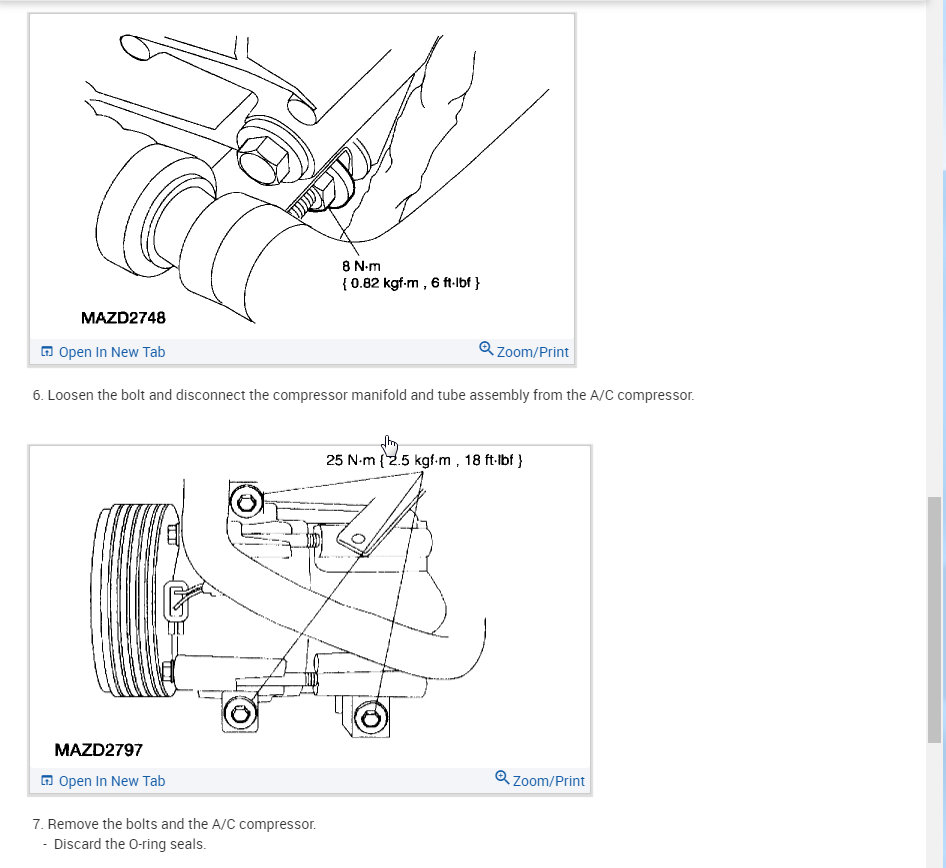 8 N·m
{ 0.82 kgf·m , 6 ft·lbf }

MAZD2748

Open In New Tab

Zoom/Print

6. Loosen the bolt and disconnect the compressor manifold and tube assembly from the A/C compressor.

25 N·m { 2.5 kgf·m , 18 ft·lbf }

MAZD2797

Open In New Tab

Zoom/Print

7. Remove the bolts and the A/C compressor.
- Discard the O-ring seals.