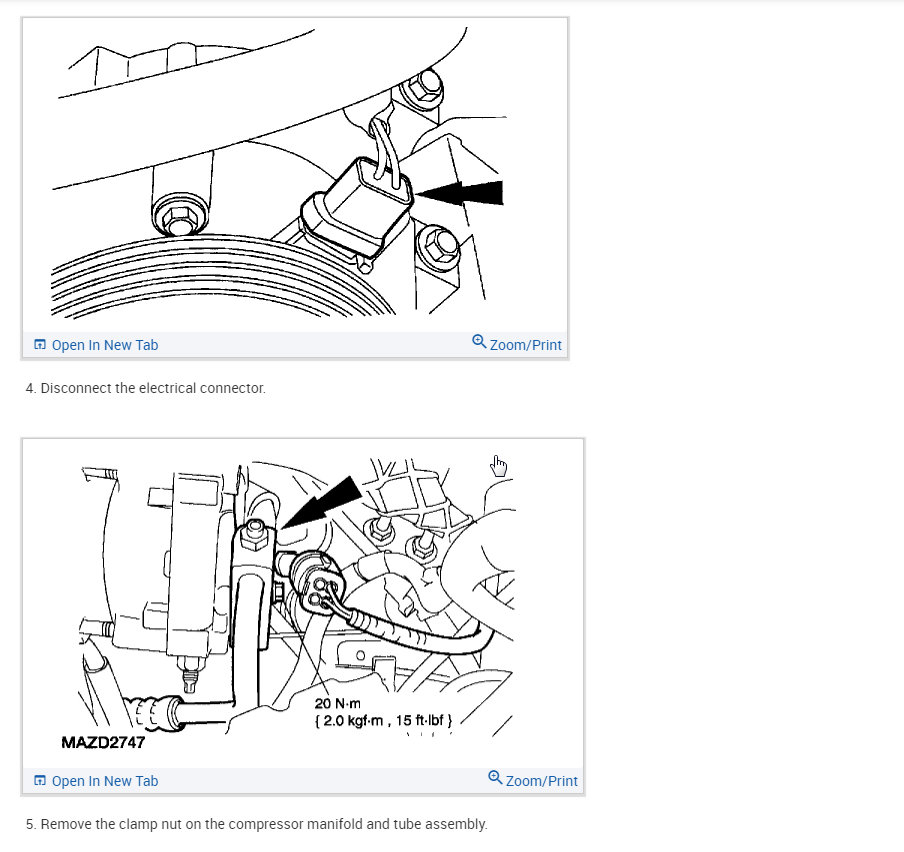 Open In New Tab

Zoom/Print

4. Disconnect the electrical connector.

20 N·m
{ 2.0 kgf·m , 15 ft·lbf }

MAZD2747

Open In New Tab

Zoom/Print

5. Remove the clamp nut on the compressor manifold and tube assembly.