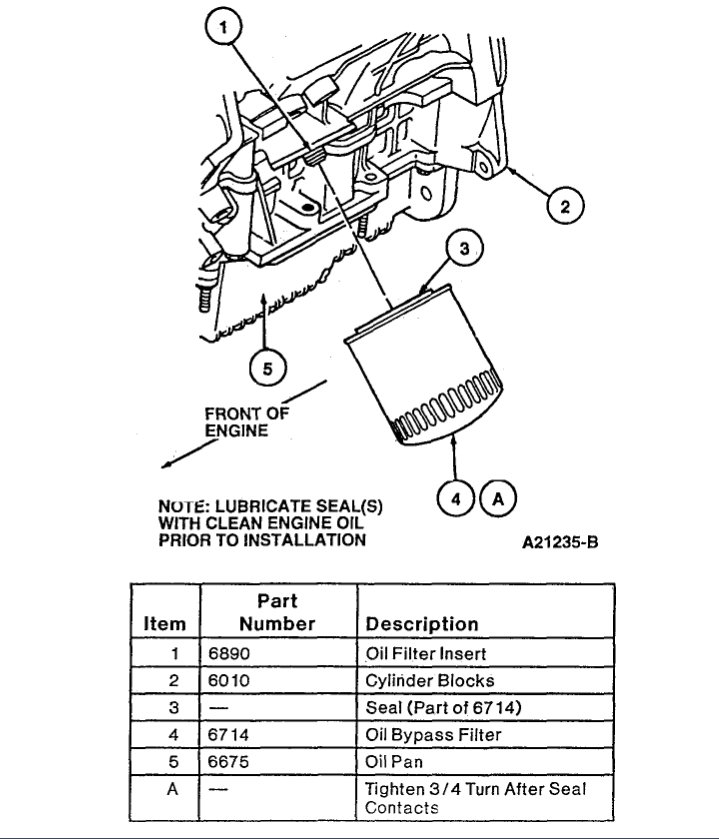 1

2

3

5

FRONT OF ENGINE

4 A

NOTE: LUBRICATE SEAL(S) WITH CLEAN ENGINE OIL PRIOR TO INSTALLATION

A21235-B

| Item | Part Number | Description |
|---|---|---|
| 1 | 6890 | Oil Filter Insert |
| 2 | 6010 | Cylinder Blocks |
| 3 | — | Seal (Part of 6714) |
| 4 | 6714 | Oil Bypass Filter |
| 5 | 6675 | Oil Pan |
| A | — | Tighten 3/4 Turn After Seal Contacts |